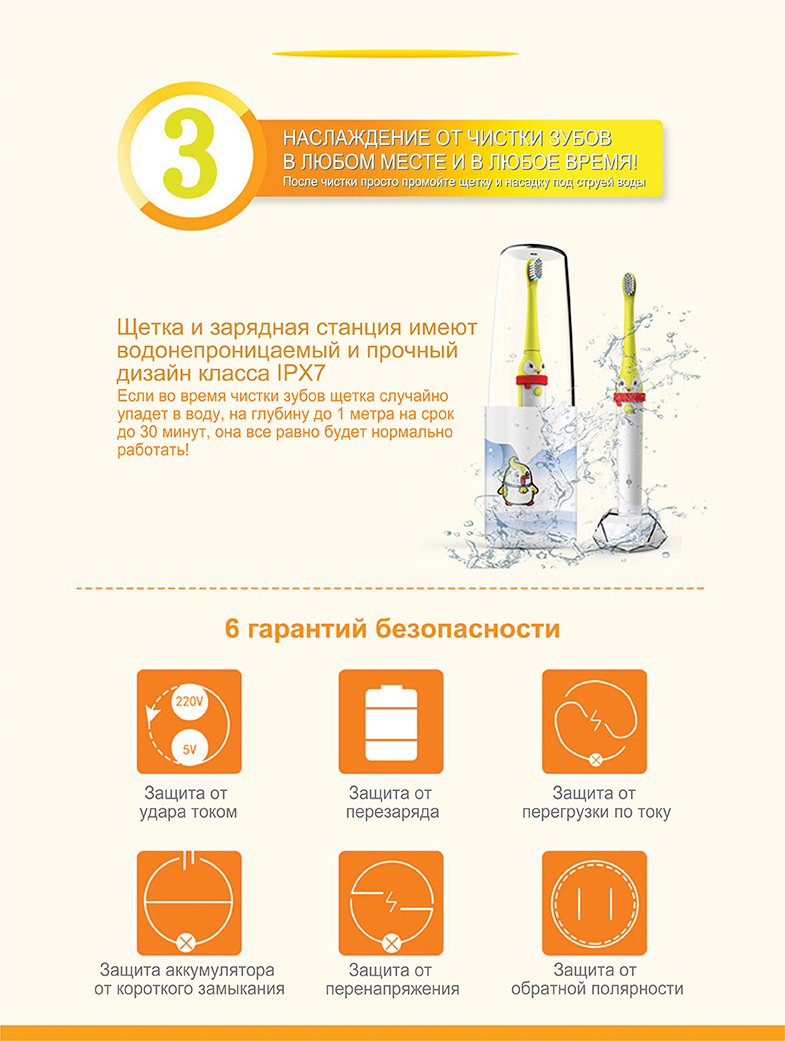 3

НАСЛАЖДЕНИЕ ОТ ЧИСТКИ ЗУБОВ В ЛЮБОМ МЕСТЕ И В ЛЮБОЕ ВРЕМЯ!
После чистки просто промойте щетку и насадку под струей воды

Щетка и зарядная станция имеют водонепроницаемый и прочный дизайн класса IPX7
Если во время чистки зубов щетка случайно упадет в воду, на глубину до 1 метра на срок до 30 минут, она все равно будет нормально работать!

6 гарантий безопасности

220V
5V
Защита от удара током

Защита от перезаряда

Защита от перегрузки по току

Защита аккумулятора от короткого замыкания

Защита от перенапряжения

Защита от обратной полярности